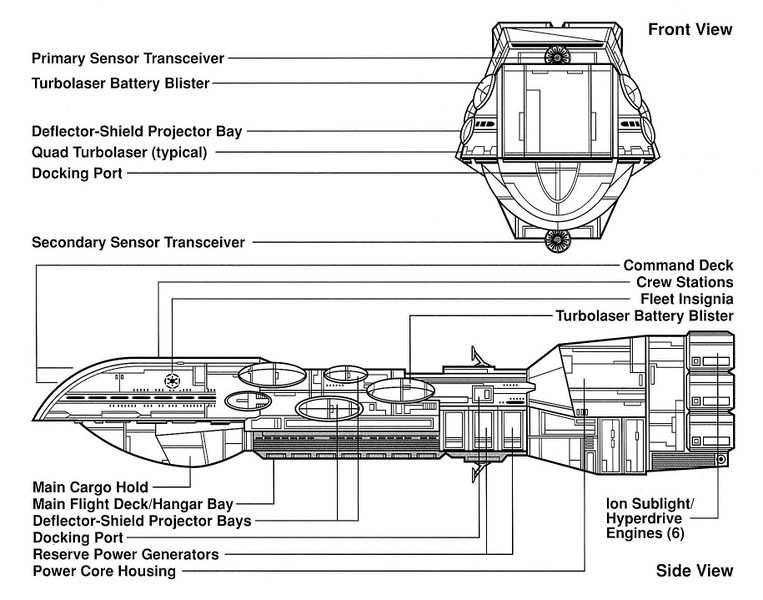 Front View

Primary Sensor Transceiver
Turbolaser Battery Blister
Deflector-Shield Projector Bay
Quad Turbolaser (typical)
Docking Port

Secondary Sensor Transceiver

Command Deck
Crew Stations
Fleet Insignia
Turbolaser Battery Blister

Main Cargo Hold
Main Flight Deck/Hangar Bay
Deflector-Shield Projector Bays
Docking Port
Reserve Power Generators
Power Core Housing

Ion Sublight/ Hyperdrive Engines (6)

Side View