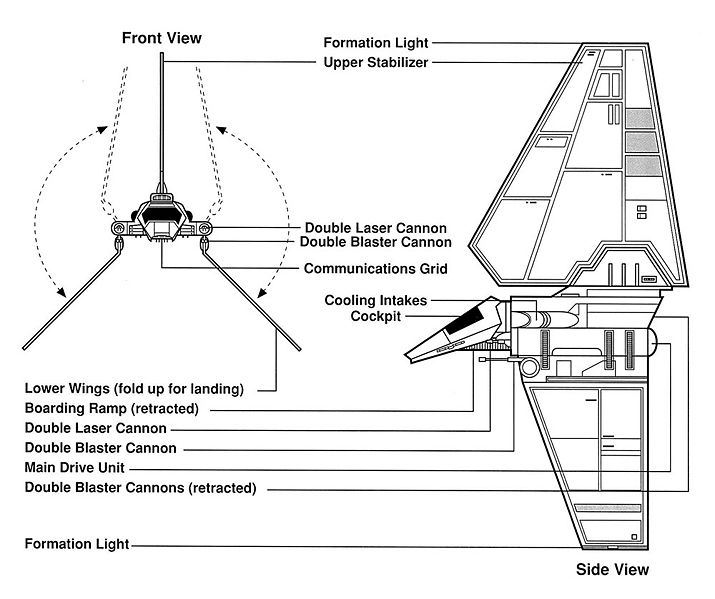 Front View

Formation Light
Upper Stabilizer

Double Laser Cannon
Double Blaster Cannon
Communications Grid

Cooling Intakes
Cockpit

Lower Wings (fold up for landing)
Boarding Ramp (retracted)
Double Laser Cannon
Double Blaster Cannon
Main Drive Unit
Double Blaster Cannons (retracted)

Formation Light

Side View